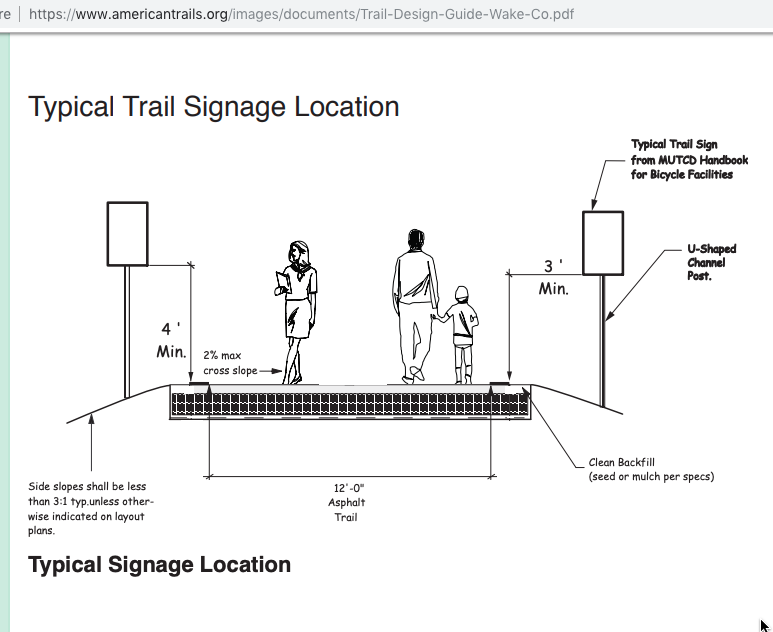 re | https://www.americantrails.org/images/documents/Trail-Design-Guide-Wake-Co.pdf

Typical Trail Signage Location

Typical Trail Sign from MUTCD Handbook for Bicycle Facilities

U-Shaped Channel Post.

3 ' Min.

4 ' Min.

2% max cross slope

Clean Backfill (seed or mulch per specs)

Side slopes shall be less than 3:1 typ.unless otherwise indicated on layout plans.

12'-0" Asphalt Trail

Typical Signage Location